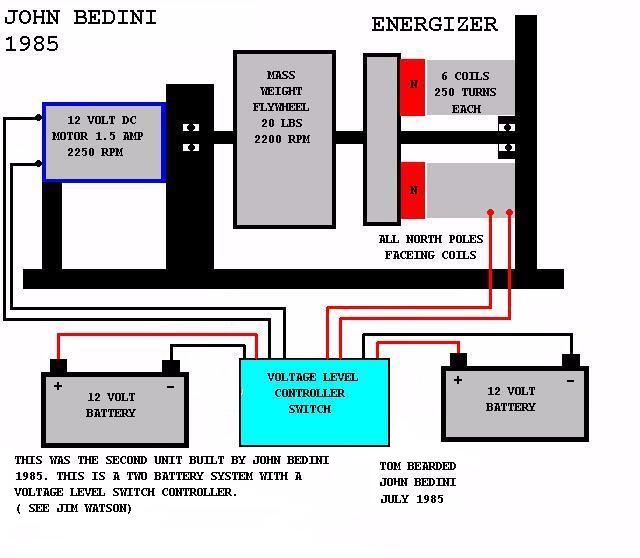 JOHN BEDINI
1985

ENERGIZER

12 VOLT DC
MOTOR 1.5 AMP
2250 RPM

MASS
WEIGHT
FLYWHEEL
20 LBS
2200 RPM

N

6 COILS
250 TURNS
EACH

N

ALL NORTH POLES
FACEING COILS

+
-
12 VOLT
BATTERY

VOLTAGE LEVEL
CONTROLLER
SWITCH

+
-
12 VOLT
BATTERY

THIS WAS THE SECOND UNIT BUILT BY JOHN BEDINI 1985. THIS IS A TWO BATTERY SYSTEM WITH A VOLTAGE LEVEL SWITCH CONTROLLER.
( SEE JIM WATSON)

TOM BEARDED
JOHN BEDINI
JULY 1985